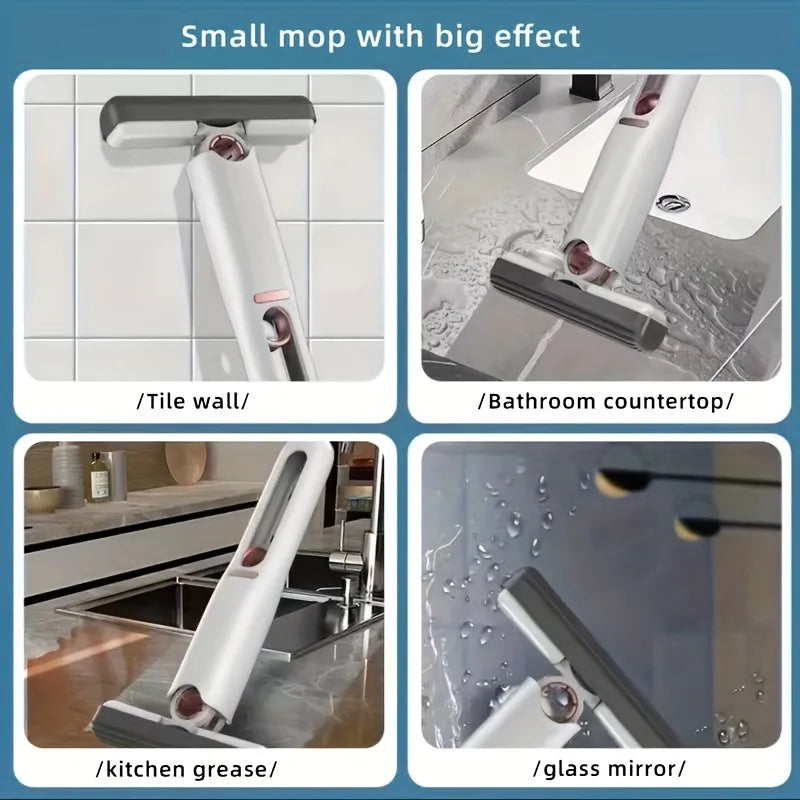 Small mop with big effect

/Tile wall/

/Bathroom countertop/

/kitchen grease/

/glass mirror/